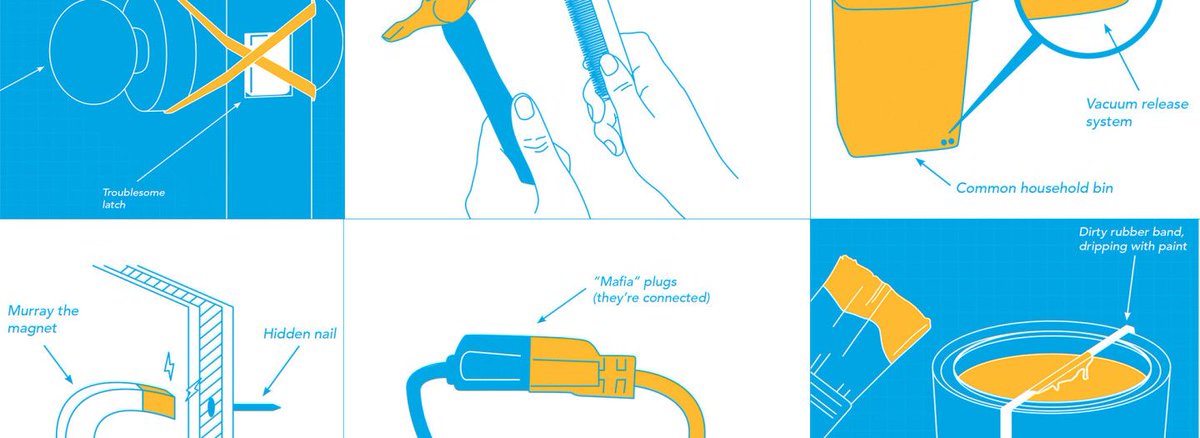 Troublesome latch

Vacuum release system

Common household bin

Murray the magnet

Hidden nail

"Mafia" plugs (they're connected)

Dirty rubber band, dripping with paint